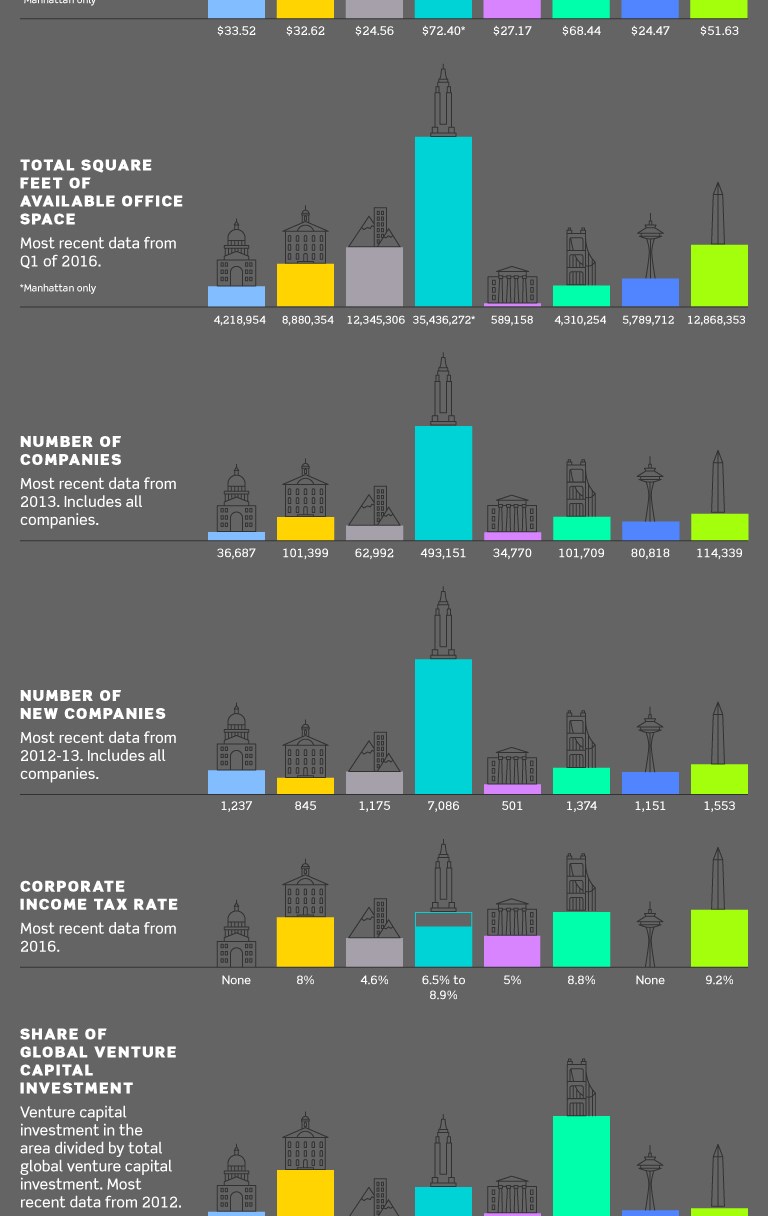 *Manhattan only

$33.52 $32.62 $24.56 $72.40* $27.17 $68.44 $24.47 $51.63

TOTAL SQUARE FEET OF AVAILABLE OFFICE SPACE

Most recent data from Q1 of 2016.

*Manhattan only

4,218,954 8,880,354 12,345,306 35,436,272* 589,158 4,310,254 5,789,712 12,868,353

NUMBER OF COMPANIES

Most recent data from 2013. Includes all companies.

36,687 101,399 62,992 493,151 34,770 101,709 80,818 114,339

NUMBER OF NEW COMPANIES

Most recent data from 2012-13. Includes all companies.

1,237 845 1,175 7,086 501 1,374 1,151 1,553

CORPORATE INCOME TAX RATE

Most recent data from 2016.

None 8% 4.6% 6.5% to 8.9% 5% 8.8% None 9.2%

SHARE OF GLOBAL VENTURE CAPITAL INVESTMENT

Venture capital investment in the area divided by total global venture capital investment. Most recent data from 2012.